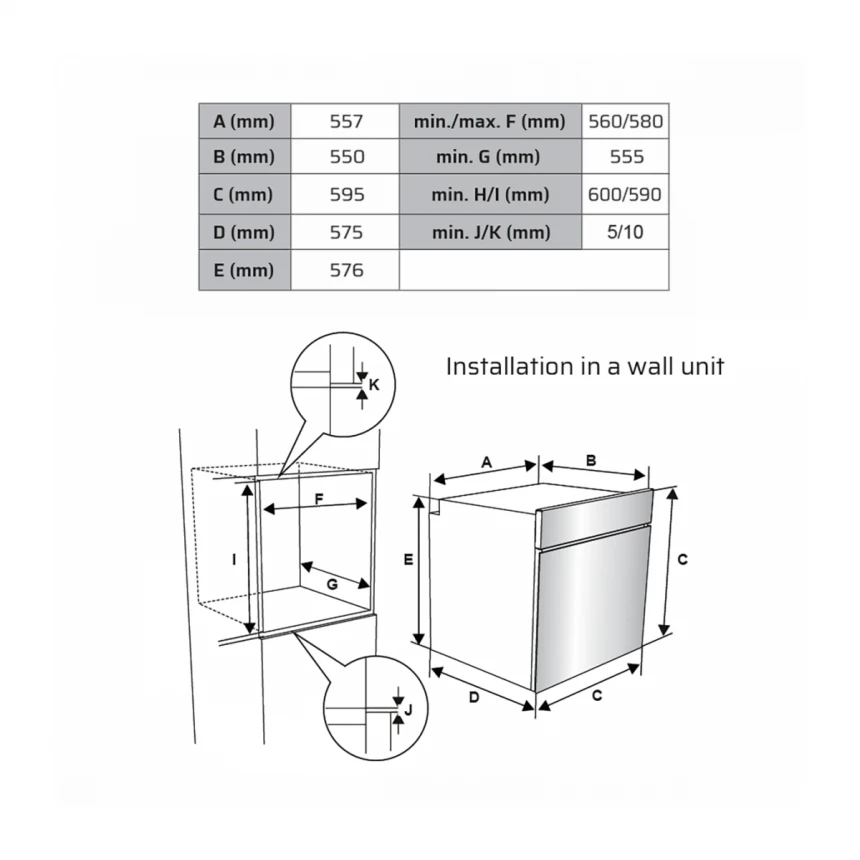 | A (mm) | 557 | min./max. F (mm) | 560/580 |
|---|---|---|---|
| B (mm) | 550 | min. G (mm) | 555 |
| C (mm) | 595 | min. H/I (mm) | 600/590 |
| D (mm) | 575 | min. J/K (mm) | 5/10 |
| E (mm) | 576 | | |

Installation in a wall unit

K
F
I
G
J
A
B
E
C
D
C