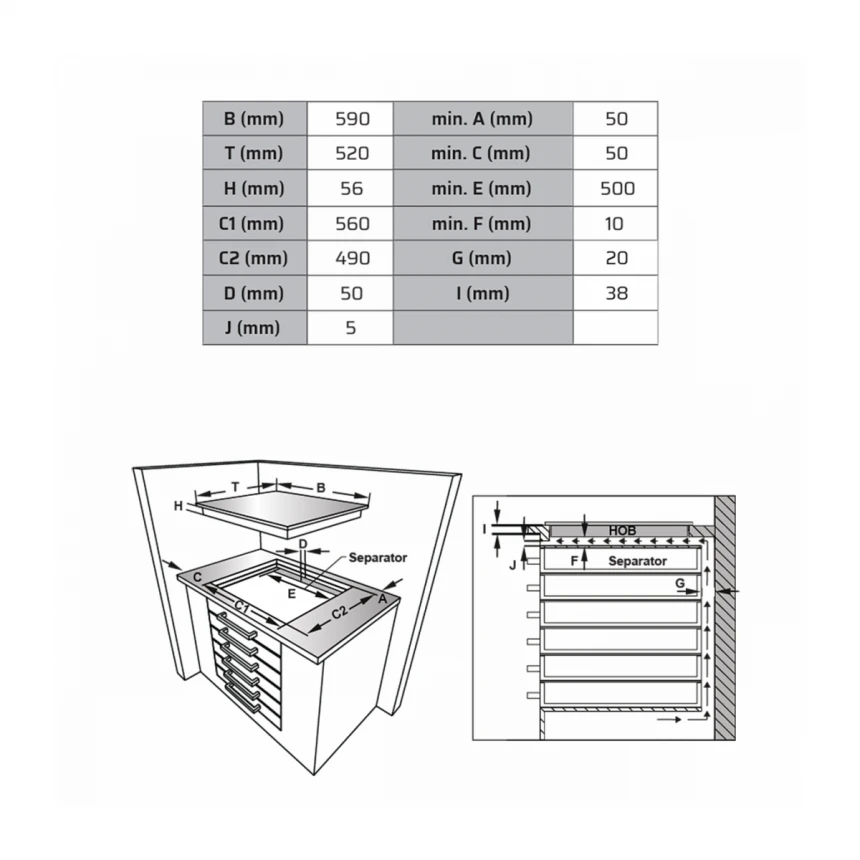 | B (mm) | 590 | min. A (mm) | 50 |
|---|---|---|---|
| T (mm) | 520 | min. C (mm) | 50 |
| H (mm) | 56 | min. E (mm) | 500 |
| C1 (mm) | 560 | min. F (mm) | 10 |
| C2 (mm) | 490 | G (mm) | 20 |
| D (mm) | 50 | I (mm) | 38 |
| J (mm) | 5 | | |

T
B
H
D
Separator
C
E
C1
C2
A

I
HOB
J
F
Separator
G