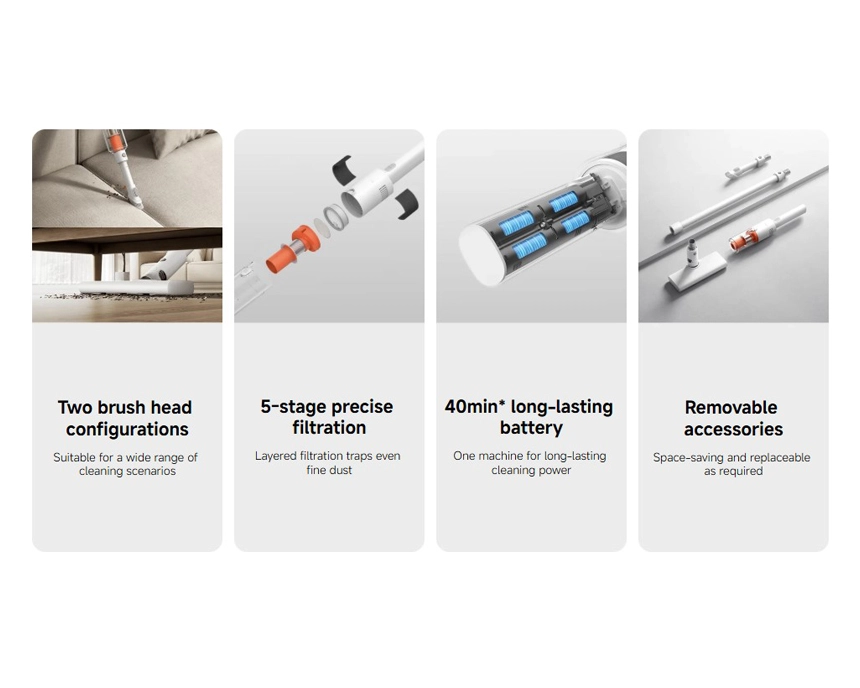 Two brush head configurations

Suitable for a wide range of cleaning scenarios

5-stage precise filtration

Layered filtration traps even fine dust

40min* long-lasting battery

One machine for long-lasting cleaning power

Removable accessories

Space-saving and replaceable as required