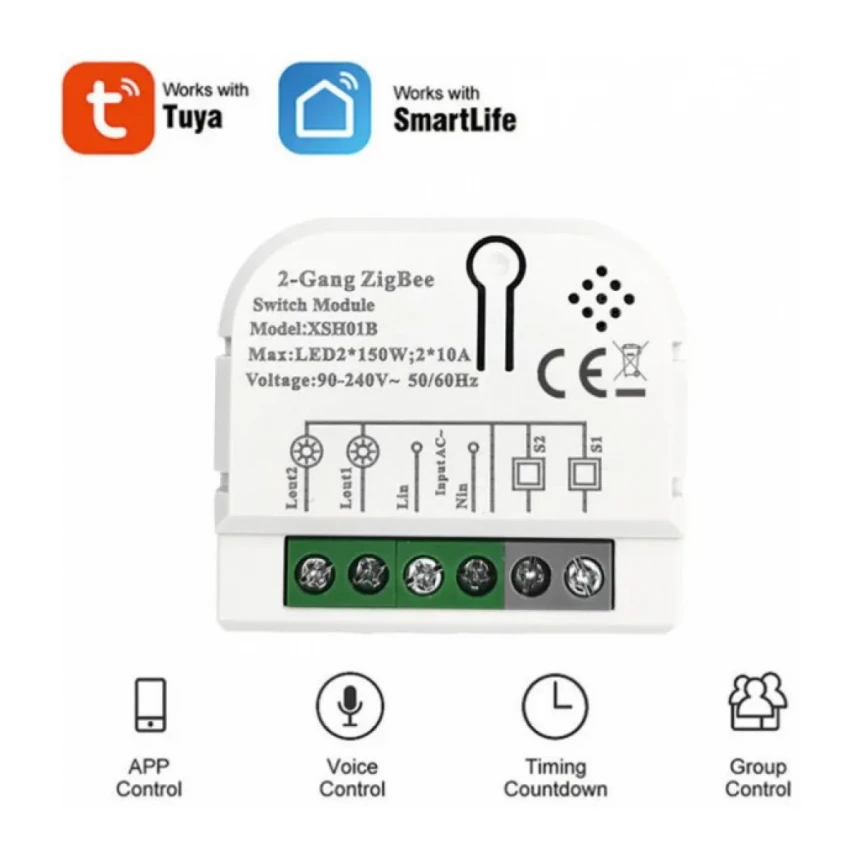 Works with
Tuya

Works with
SmartLife

2-Gang ZigBee
Switch Module
Model:XSH01B
Max:LED2*150W;2*10A
Voltage:90-240V~ 50/60Hz

CE

Lout2
Lout1
Lin
Input AC~
Nin
S2
S1

APP
Control

Voice
Control

Timing
Countdown

Group
Control