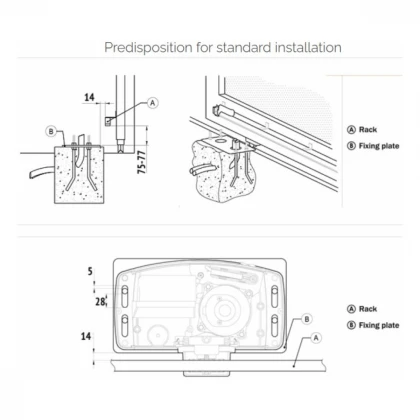 Predisposition for standard installation

14

A

B

75-77

A Rack

B Fixing plate

5

28

14

B

A

A Rack

B Fixing plate