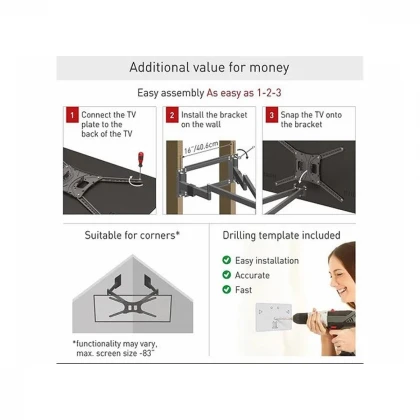 Additional value for money

Easy assembly As easy as 1-2-3

1 Connect the TV plate to the back of the TV

2 Install the bracket on the wall

16"/40.6cm

3 Snap the TV onto the bracket

Suitable for corners*

*functionality may vary, max. screen size -83"

Drilling template included

Easy installation

Accurate

Fast